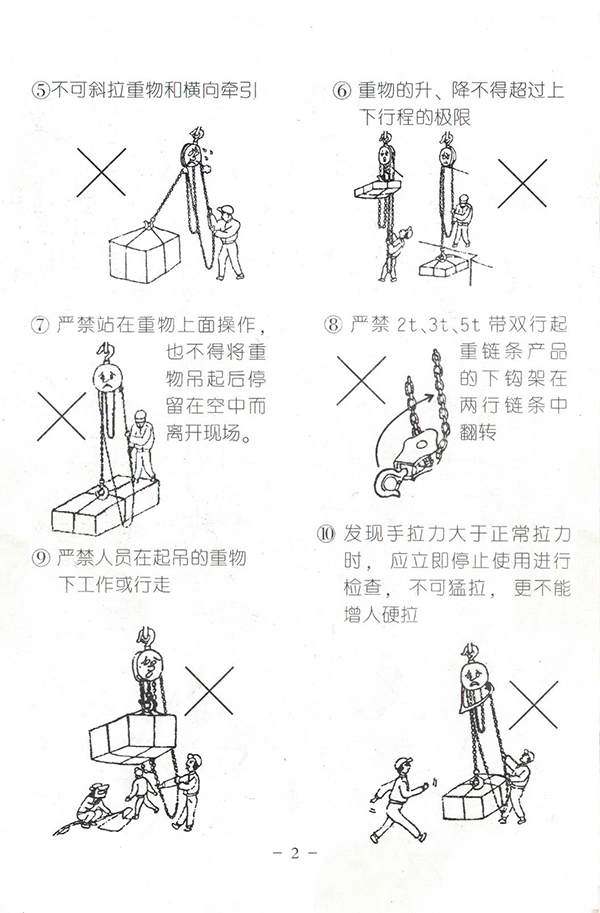 ⑤不可斜拉重物和横向牵引

⑥ 重物的升、降不得超过上下行程的极限

⑦ 严禁站在重物上面操作，也不得将重物吊起后停留在空中而离开现场。

⑧ 严禁 2t、3t、5t 带双行起重链条产品的下钩架在两行链条中翻转

⑨ 严禁人员在起吊的重物下工作或行走

⑩ 发现手拉力大于正常拉力时，应立即停止使用进行检查，不可猛拉，更不能增人硬拉

– 2 –