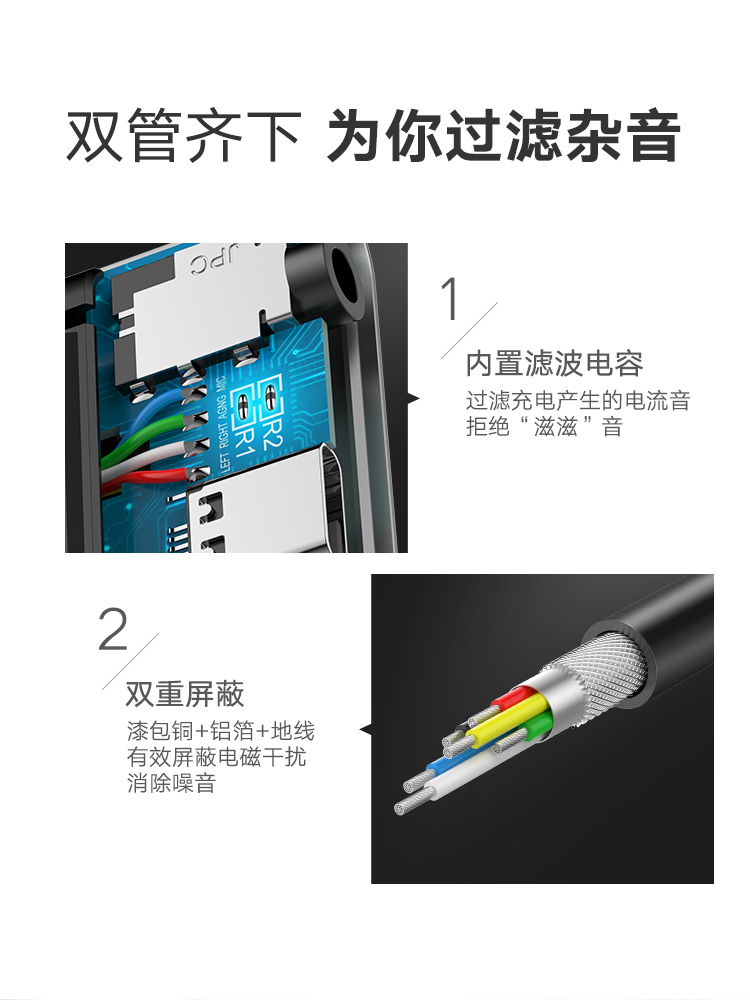 双管齐下 为你过滤杂音

JPC

R2
R1
LEFT RIGHT AGNG MIC

1
内置滤波电容
过滤充电产生的电流音
拒绝“滋滋”音

2
双重屏蔽
漆包铜+铝箔+地线
有效屏蔽电磁干扰
消除噪音