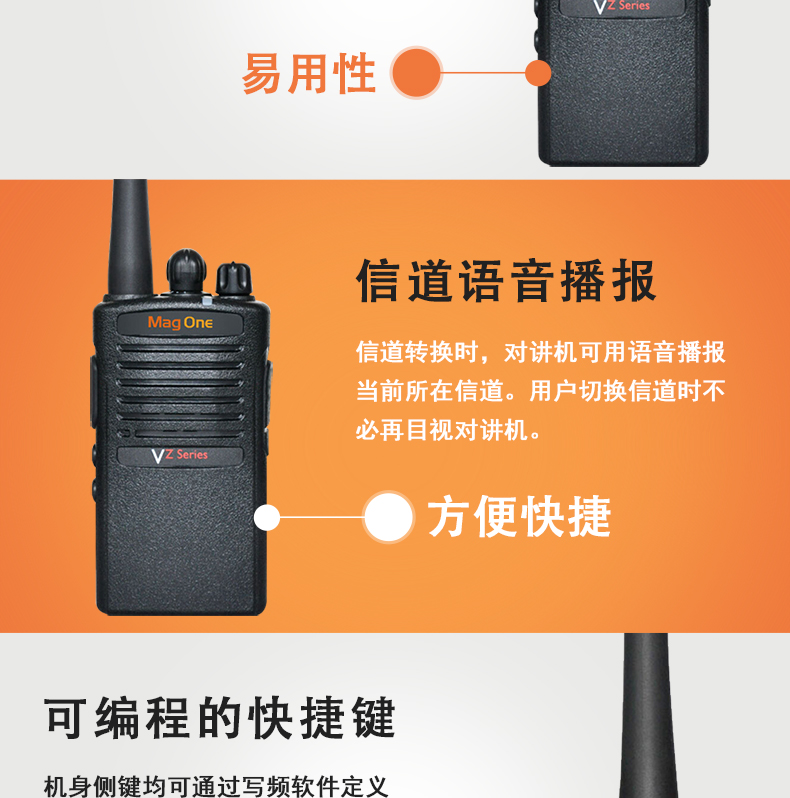 VZ Series

易用性

Mag One

VZ Series

信道语音播报

信道转换时，对讲机可用语音播报当前所在信道。用户切换信道时不必再目视对讲机。

方便快捷

可编程的快捷键

机身侧键均可通过写频软件定义