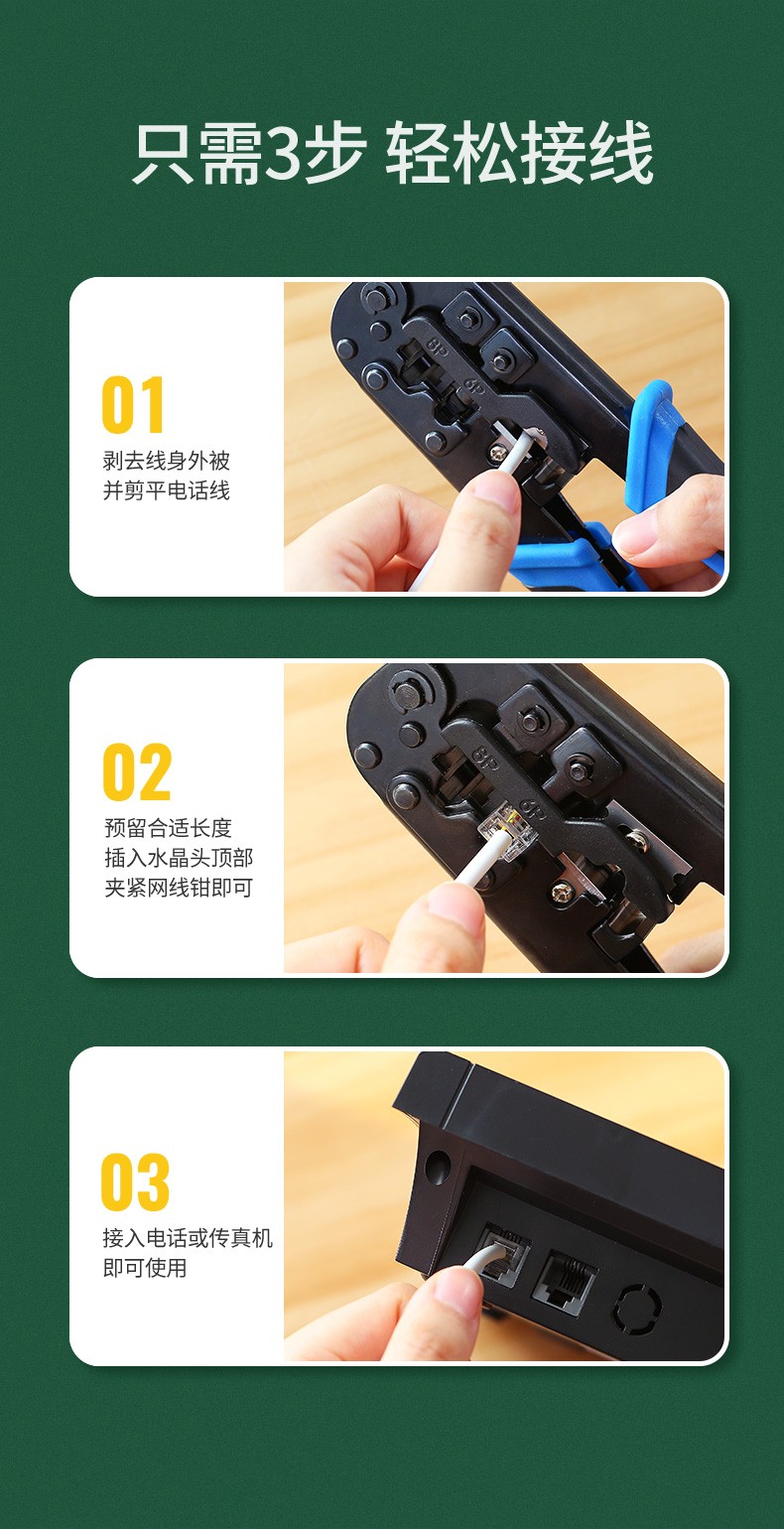 只需3步 轻松接线

01
剥去线身外被
并剪平电话线

8P
6P

02
预留合适长度
插入水晶头顶部
夹紧网线钳即可

8P
6P

03
接入电话或传真机
即可使用