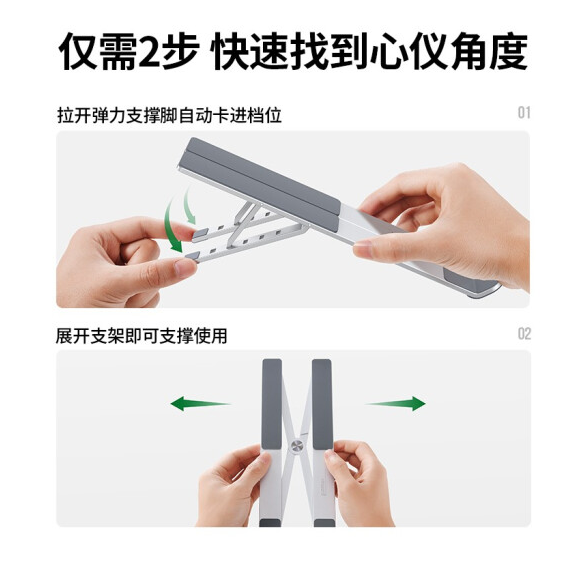 仅需2步 快速找到心仪角度

拉开弹力支撑脚自动卡进档位

01

展开支架即可支撑使用

02