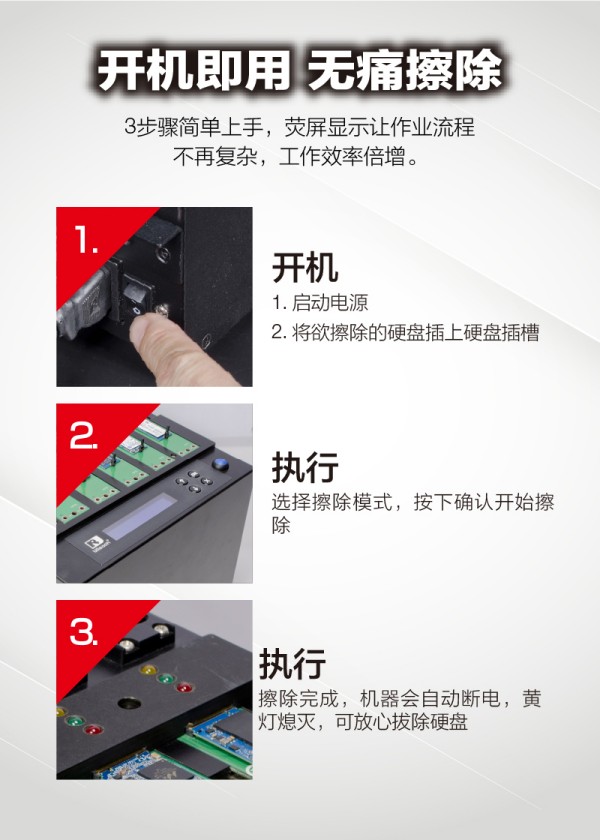 开机即用 无痛擦除

3步骤简单上手，荧屏显示让作业流程不再复杂，工作效率倍增。

1.

开机

1. 启动电源

2. 将欲擦除的硬盘插上硬盘插槽

2.

执行

选择擦除模式，按下确认开始擦除

3.

执行

擦除完成，机器会自动断电，黄灯熄灭，可放心拔除硬盘