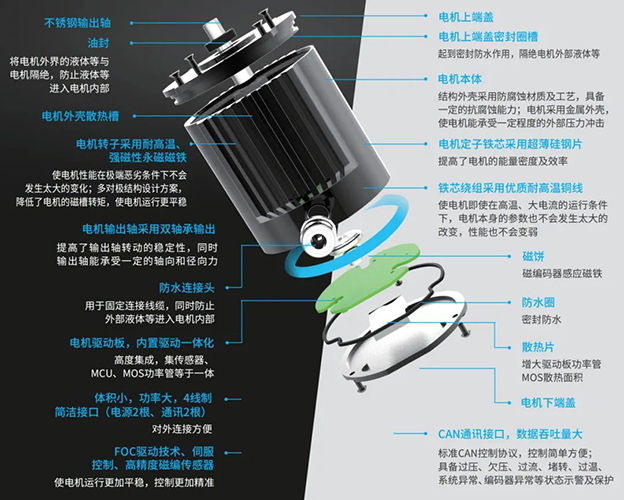 不锈钢输出轴

油封
将电机外界的液体等与电机隔绝，防止液体等进入电机内部

电机外壳散热槽

电机转子采用耐高温、强磁性永磁磁铁
使电机性能在极端恶劣条件下不会发生太大的变化；多对极结构设计方案，降低了电机的磁槽转矩，使电机运行更平稳

电机输出轴采用双轴承输出
提高了输出轴转动的稳定性，同时输出轴能承受一定的轴向和径向力

防水连接头
用于固定连接线缆，同时防止外部液体等进入电机内部

电机驱动板，内置驱动一体化
高度集成，集传感器、MCU、MOS功率管等于一体

体积小，功率大，4线制简洁接口（电源2根、通讯2根）
对外连接方便

FOC驱动技术、伺服控制、高精度磁编传感器
使电机运行更加平稳，控制更加精准

电机上端盖

电机上端盖密封圈槽
起到密封防水作用，隔绝电机外部液体等

电机本体
结构外壳采用防腐蚀材质及工艺，具备一定的抗腐蚀能力；电机采用金属外壳，使电机能承受一定程度的外部压力冲击

电机定子铁芯采用超薄硅钢片
提高了电机的能量密度及效率

铁芯绕组采用优质耐高温铜线
使电机即使在高温、大电流的运行条件下，电机本身的参数也不会发生太大的改变，性能也不会变弱

磁饼
磁编码器感应磁铁

防水圈
密封防水

散热片
增大驱动板功率管MOS散热面积

电机下端盖

CAN通讯接口，数据吞吐量大
标准CAN控制协议，控制简单方便；具备过压、欠压、过流、堵转、过温、系统异常、编码器异常等状态示警及保护