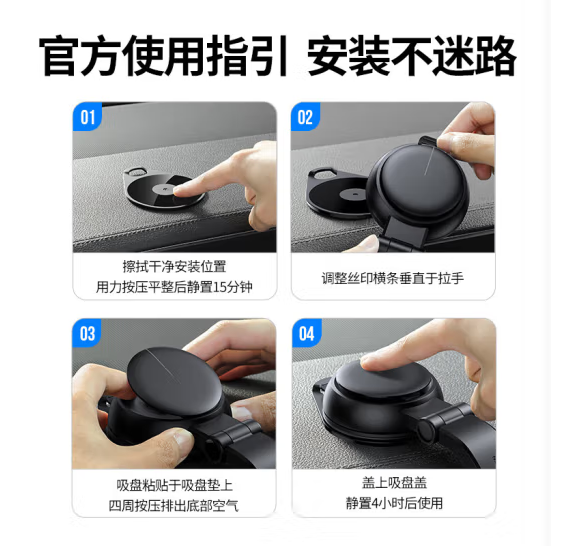 官方使用指引 安装不迷路

01

擦拭干净安装位置
用力按压平整后静置15分钟

02

调整丝印横条垂直于拉手

03

吸盘粘贴于吸盘垫上
四周按压排出底部空气

04

盖上吸盘盖
静置4小时后使用