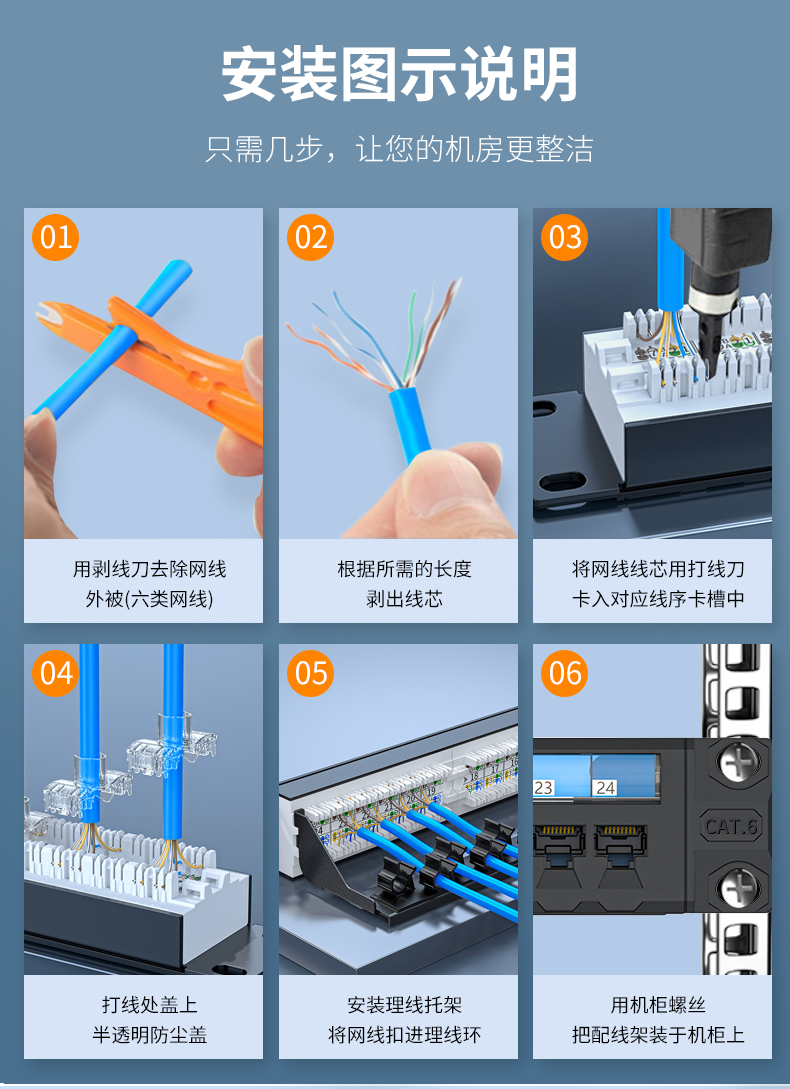 安装图示说明

只需几步，让您的机房更整洁

01

用剥线刀去除网线外被(六类网线)

02

根据所需的长度剥出线芯

03

将网线线芯用打线刀卡入对应线序卡槽中

04

打线处盖上半透明防尘盖

05

安装理线托架将网线扣进理线环

06

23 24

CAT.6

用机柜螺丝把配线架装于机柜上