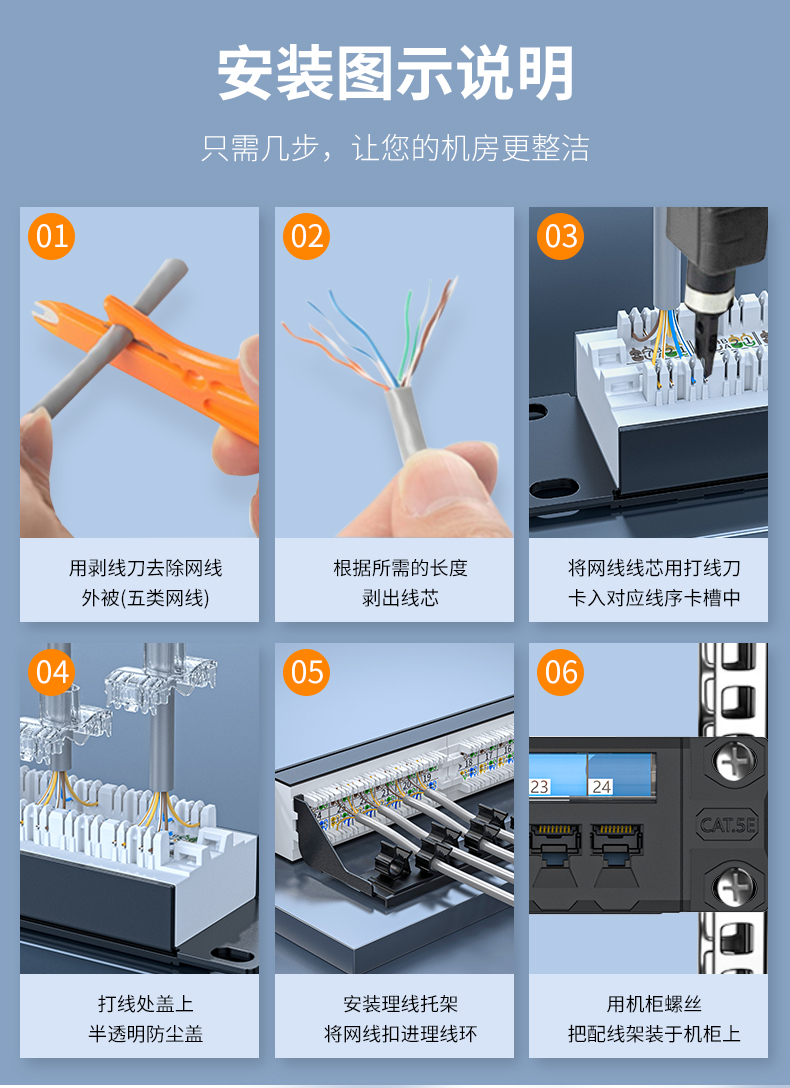 安装图示说明

只需几步，让您的机房更整洁

01

用剥线刀去除网线外被(五类网线)

02

根据所需的长度剥出线芯

03

将网线线芯用打线刀卡入对应线序卡槽中

04

打线处盖上半透明防尘盖

05

安装理线托架将网线扣进理线环

06

23 24

CAT.5E

用机柜螺丝把配线架装于机柜上