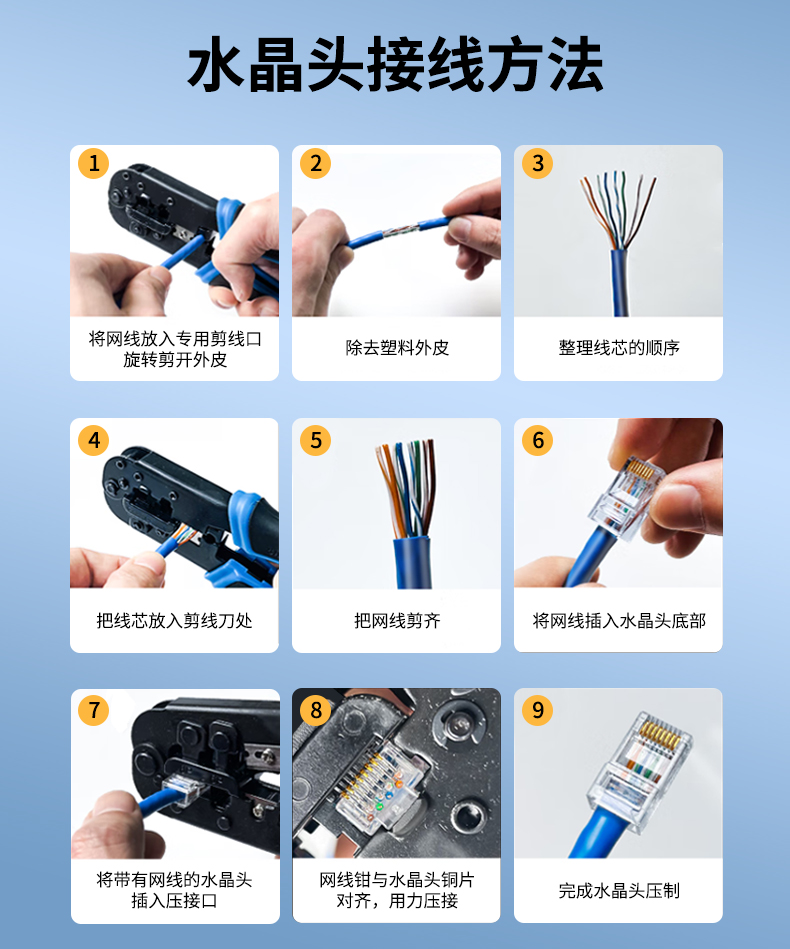 水晶头接线方法

1
将网线放入专用剪线口
旋转剪开外皮

2
除去塑料外皮

3
整理线芯的顺序

4
把线芯放入剪线刀处

5
把网线剪齐

6
将网线插入水晶头底部

7
将带有网线的水晶头
插入压接口

8
网线钳与水晶头铜片
对齐，用力压接

9
完成水晶头压制