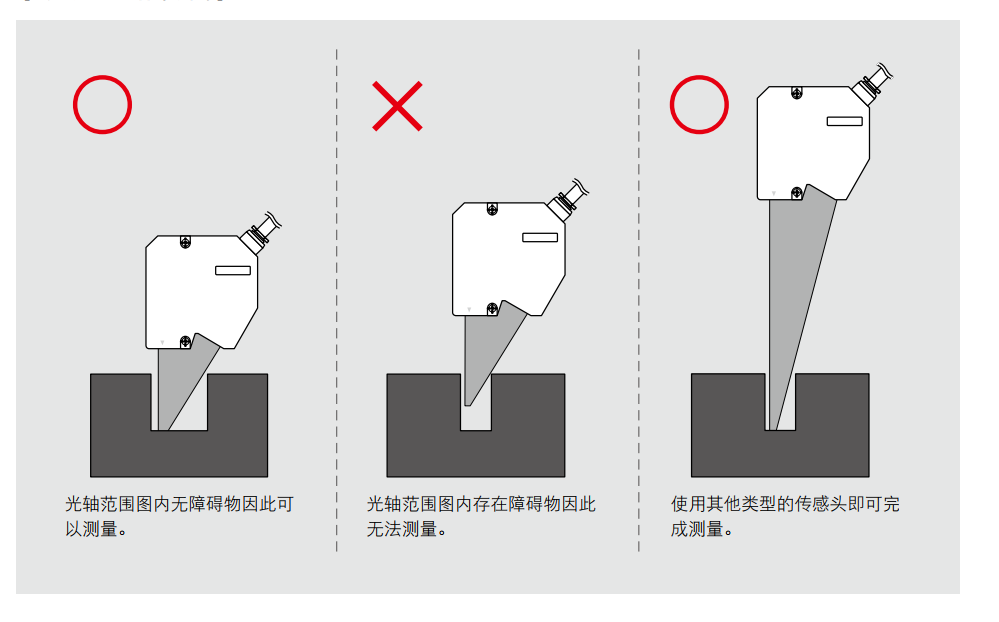 光轴范围图内无障碍物因此可以测量。

光轴范围图内存在障碍物因此无法测量。

使用其他类型的传感头即可完成测量。