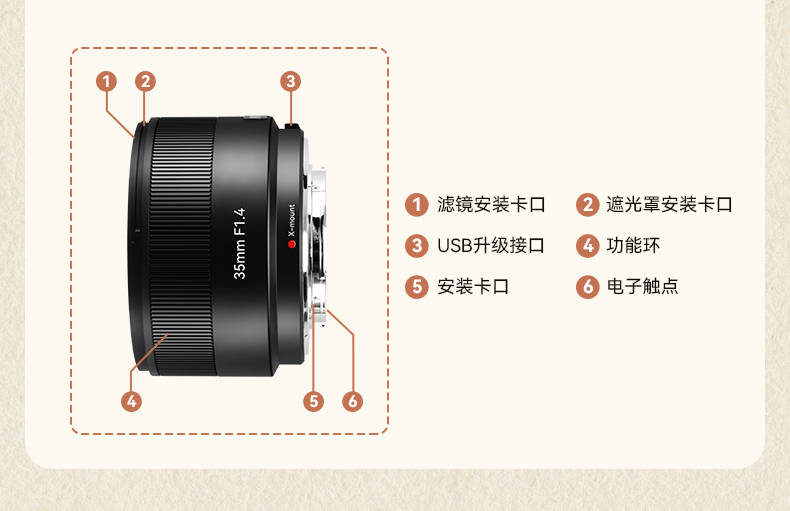 1
2
3
35mm F1.4
X-mount
4
5
6

1 滤镜安装卡口
2 遮光罩安装卡口
3 USB升级接口
4 功能环
5 安装卡口
6 电子触点