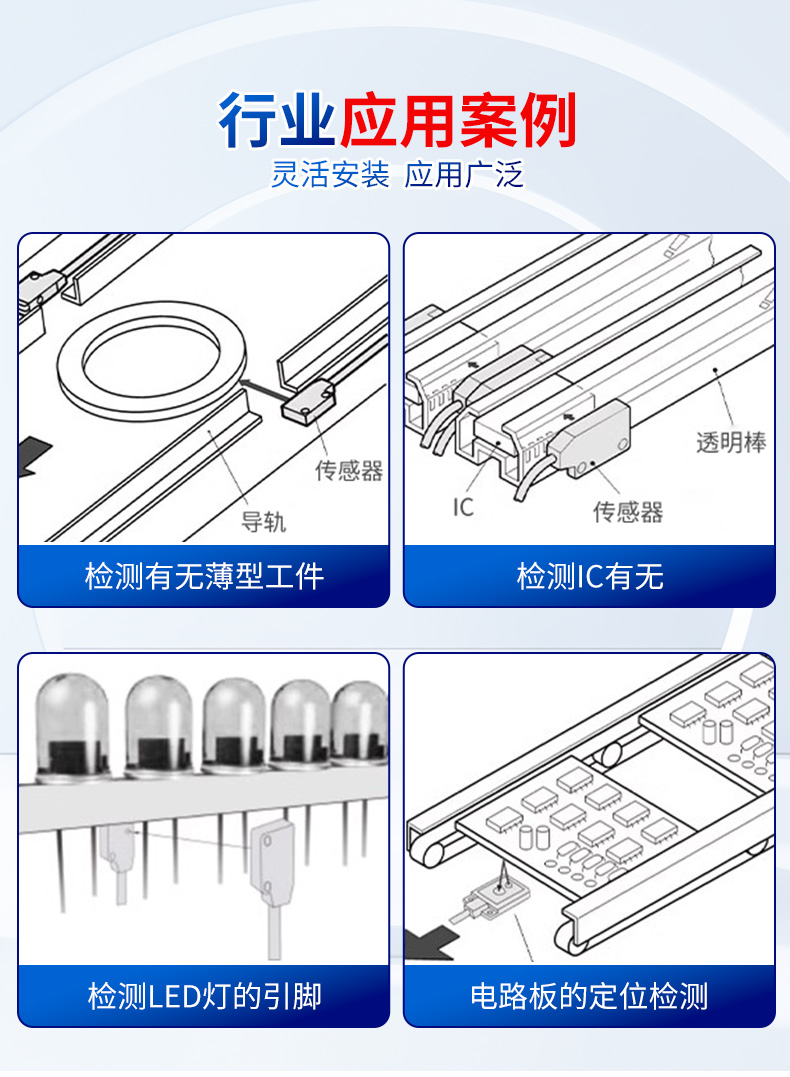 行业应用案例

灵活安装 应用广泛

传感器

导轨

检测有无薄型工件

透明棒

IC

传感器

检测IC有无

检测LED灯的引脚

电路板的定位检测