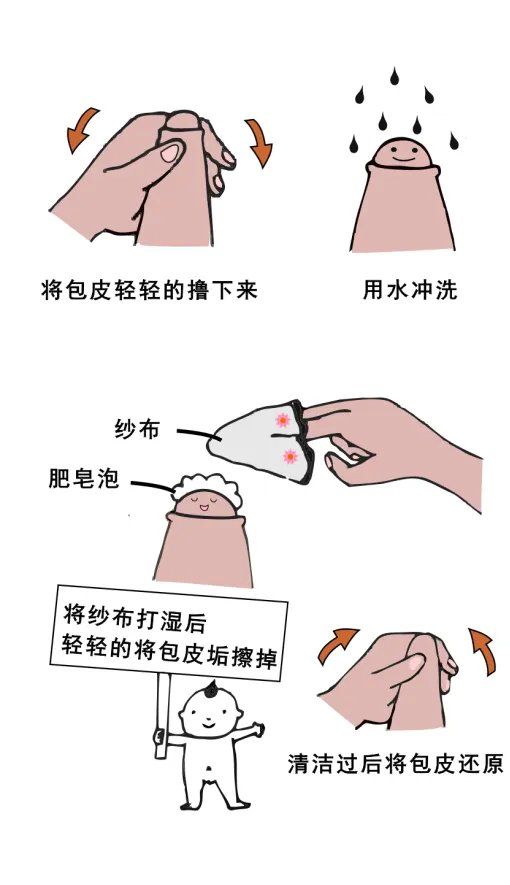 将包皮轻轻的撸下来

用水冲洗

纱布

肥皂泡

将纱布打湿后
轻轻的将包皮垢擦掉

清洁过后将包皮还原